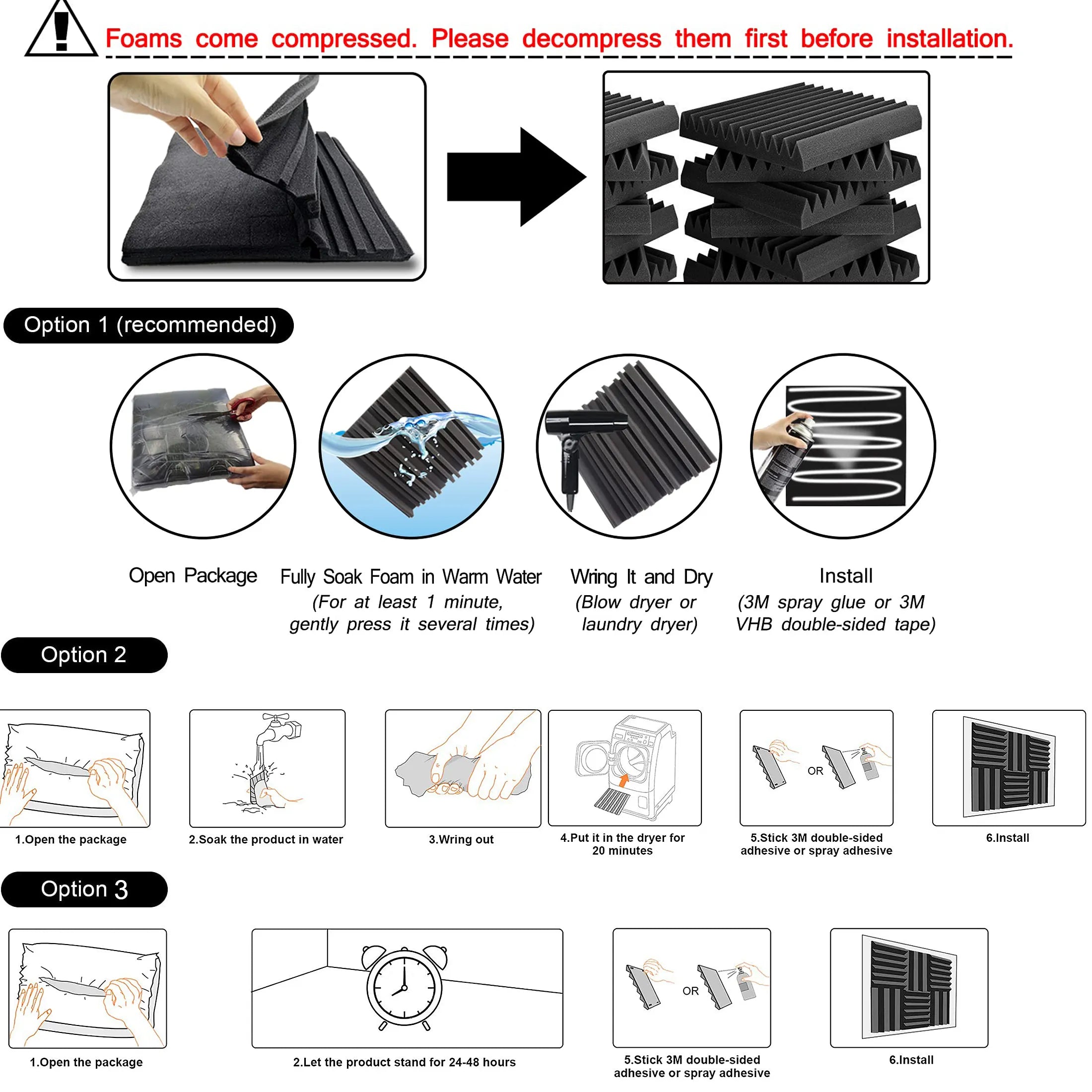 Foams come compressed. Please decompress them first before installation.

Option 1 (recommended)

Open Package

Fully Soak Foam in Warm Water
(For at least 1 minute, gently press it several times)

Wring It and Dry
(Blow dryer or laundry dryer)

Install
(3M spray glue or 3M VHB double-sided tape)

Option 2

1.Open the package

2.Soak the product in water

3.Wring out

4.Put it in the dryer for 20 minutes

OR

5.Stick 3M double-sided adhesive or spray adhesive

6.Install

Option 3

1.Open the package

2.Let the product stand for 24-48 hours

OR

5.Stick 3M double-sided adhesive or spray adhesive

6.Install