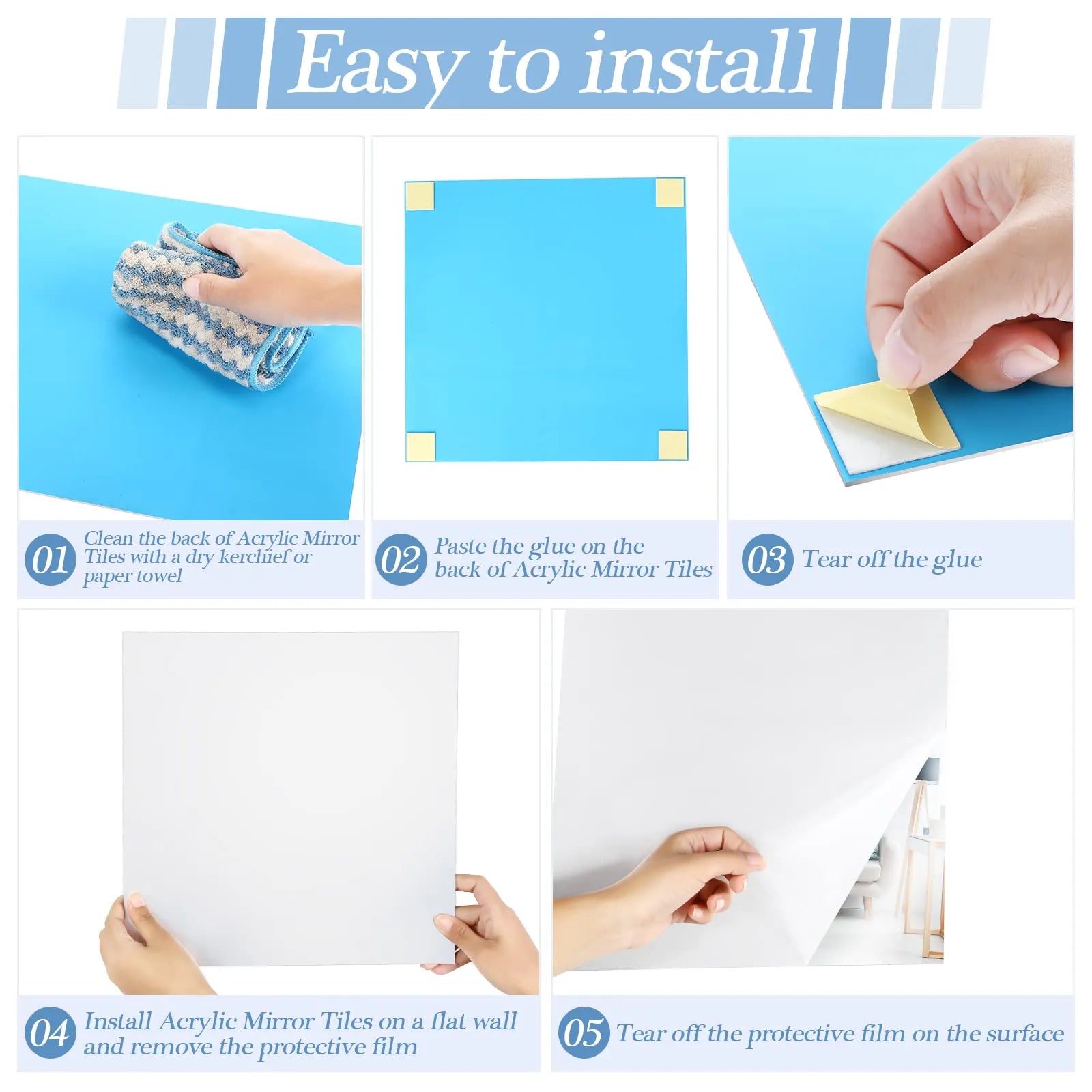 Easy to install

01 Clean the back of Acrylic Mirror Tiles with a dry kerchief or paper towel

02 Paste the glue on the back of Acrylic Mirror Tiles

03 Tear off the glue

04 Install Acrylic Mirror Tiles on a flat wall and remove the protective film

05 Tear off the protective film on the surface